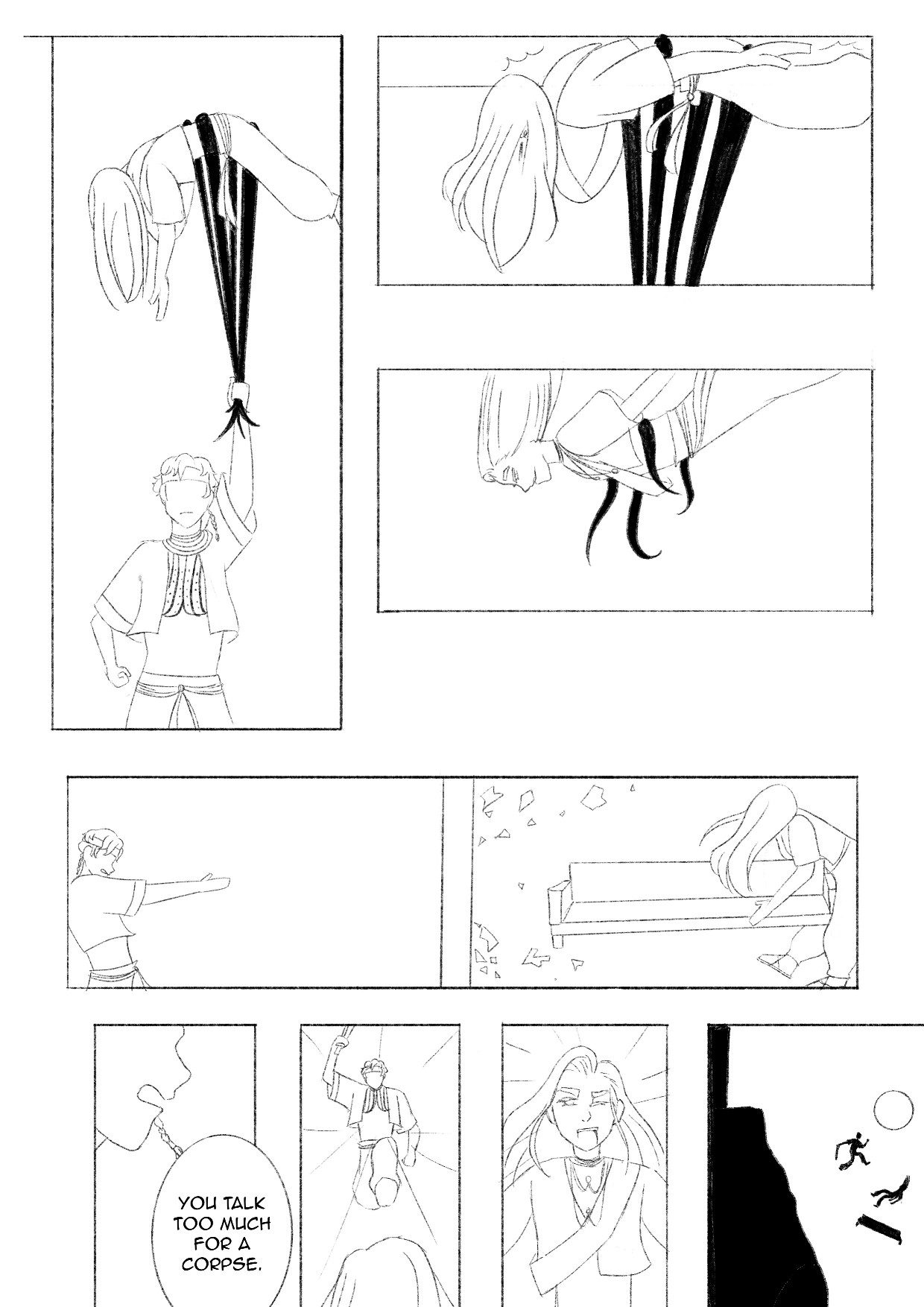 YOU TALK TOO MUCH FOR A CORPSE.